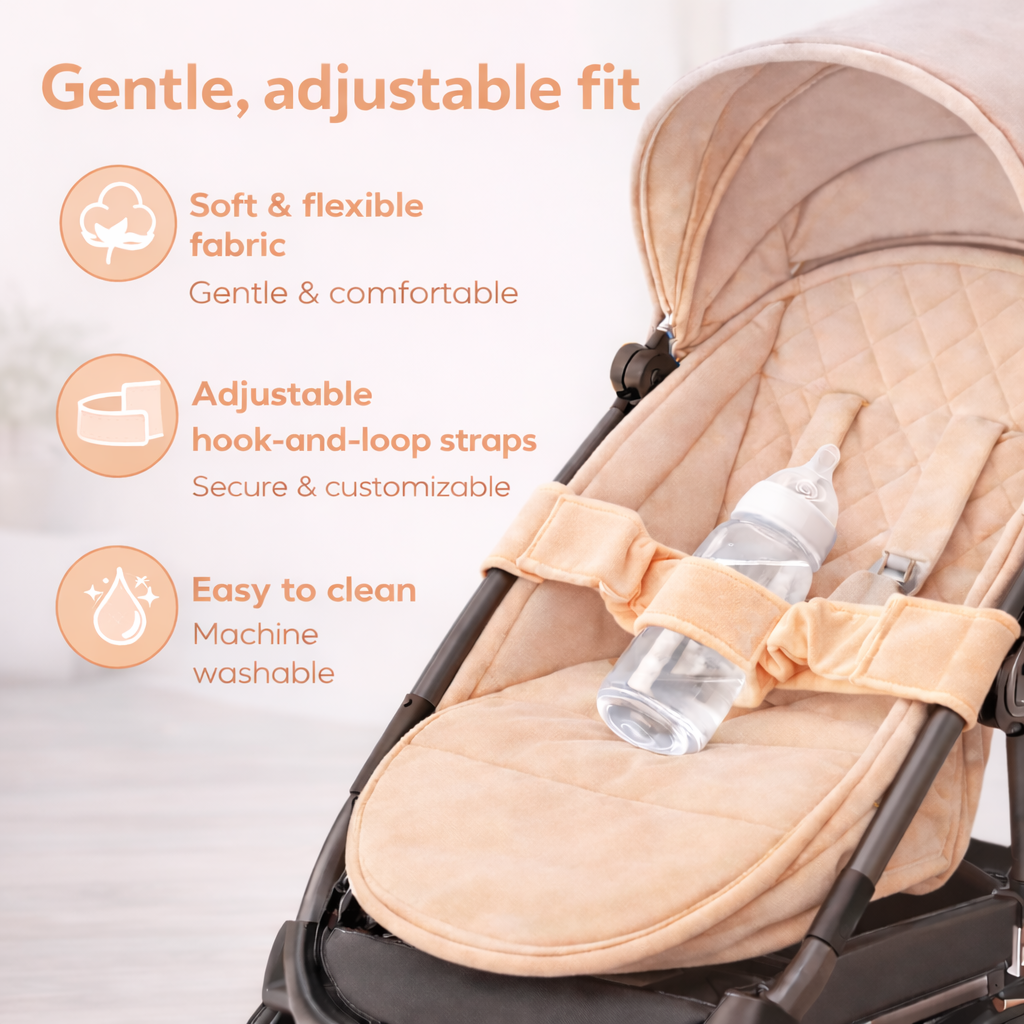 Gentle, adjustable fit

Soft & flexible fabric
Gentle & comfortable

Adjustable hook-and-loop straps
Secure & customizable

Easy to clean
Machine washable